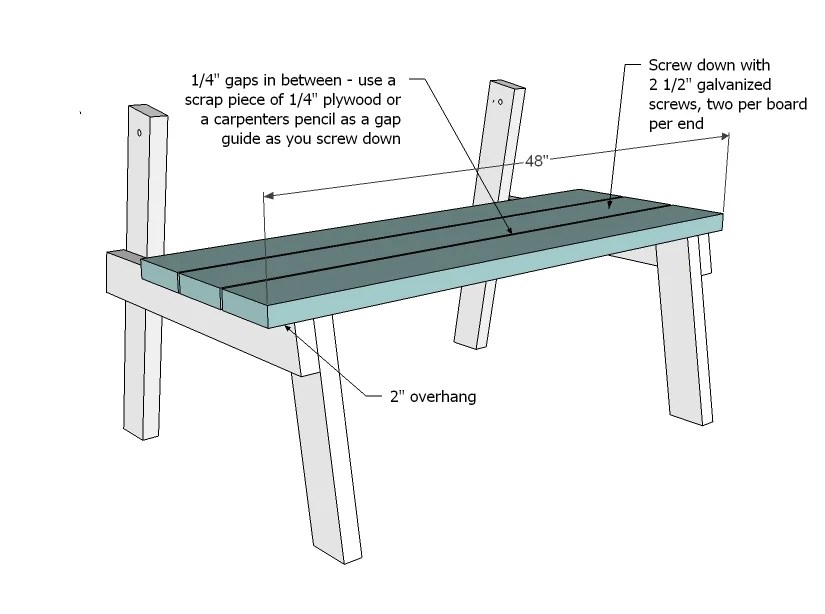 1/4" gaps in between - use a scrap piece of 1/4" plywood or a carpenters pencil as a gap guide as you screw down

Screw down with 2 1/2" galvanized screws, two per board per end

48"

2" overhang